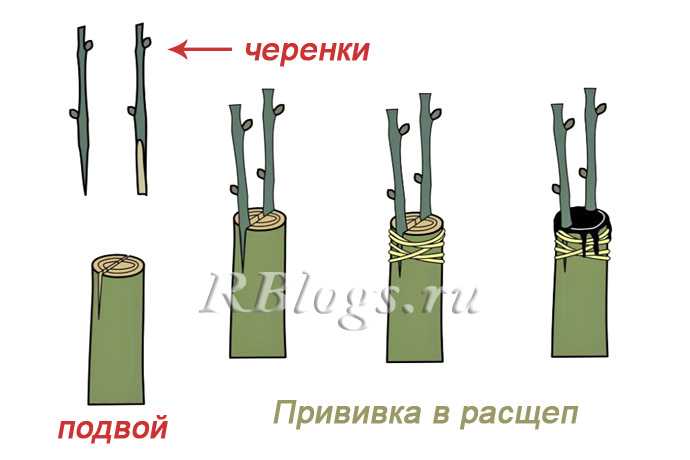 черенки

RBlogs.ru

подвой

Прививка в расщеп