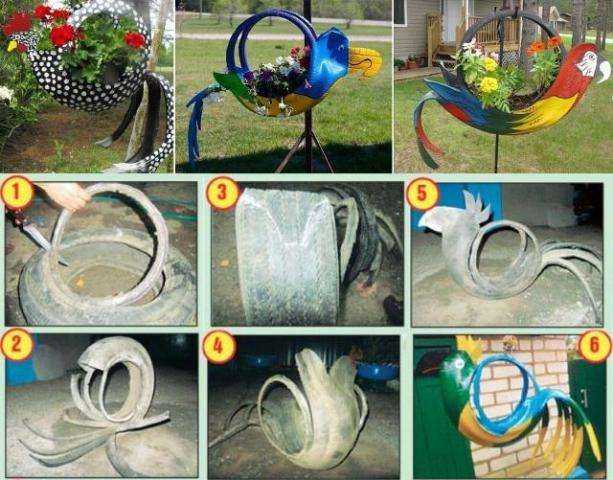 1
3
5
2
4
6