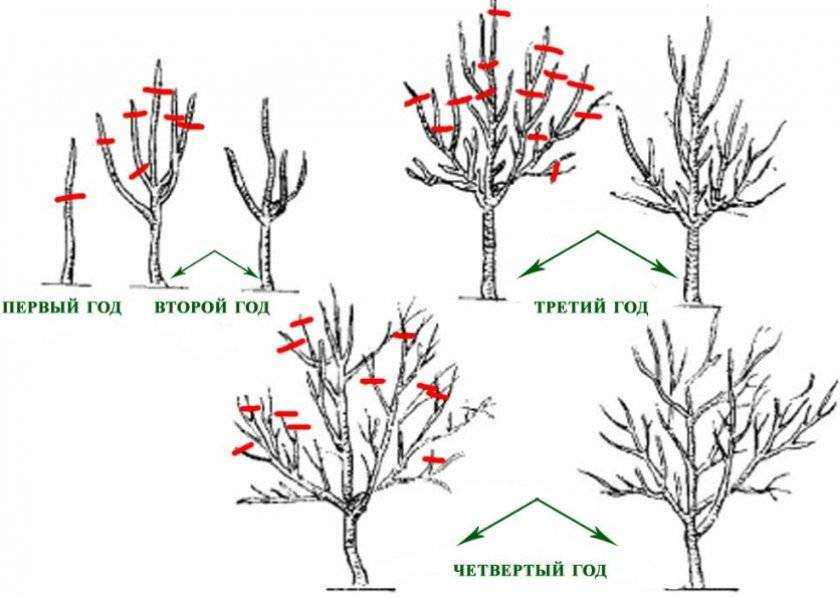 ПЕРВЫЙ ГОД
ВТОРОЙ ГОД
ТРЕТИЙ ГОД
ЧЕТВЕРТЫЙ ГОД